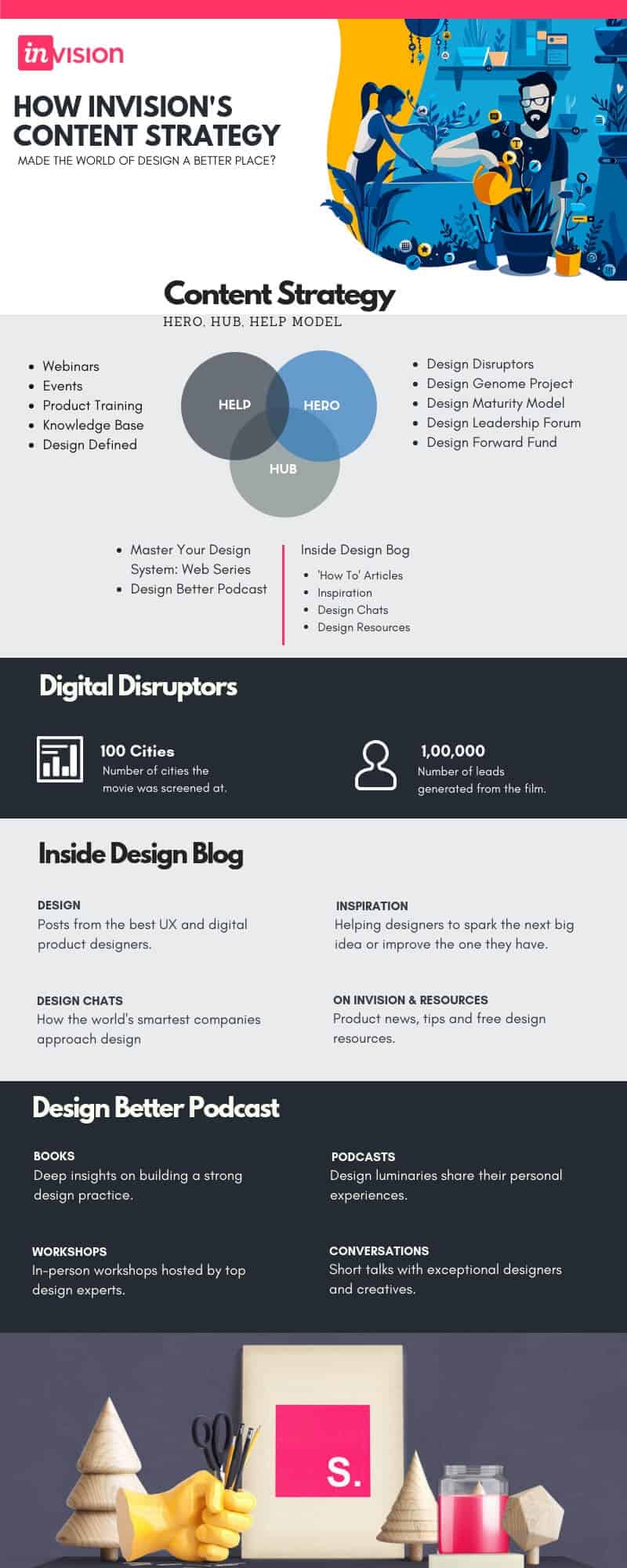 invision

HOW INVISION'S CONTENT STRATEGY

MADE THE WORLD OF DESIGN A BETTER PLACE?

Content Strategy

HERO, HUB, HELP MODEL

- Webinars
- Events
- Product Training
- Knowledge Base
- Design Defined

HELP

HERO

HUB

- Design Disruptors
- Design Genome Project
- Design Maturity Model
- Design Leadership Forum
- Design Forward Fund

- Master Your Design System: Web Series
- Design Better Podcast

Inside Design Bog

- 'How To' Articles
- Inspiration
- Design Chats
- Design Resources

Digital Disruptors

100 Cities
Number of cities the movie was screened at.

1,00,000
Number of leads generated from the film.

Inside Design Blog

DESIGN
Posts from the best UX and digital product designers.

INSPIRATION
Helping designers to spark the next big idea or improve the one they have.

DESIGN CHATS
How the world's smartest companies approach design

ON INVISION & RESOURCES
Product news, tips and free design resources.

Design Better Podcast

BOOKS
Deep insights on building a strong design practice.

PODCASTS
Design luminaries share their personal experiences.

WORKSHOPS
In-person workshops hosted by top design experts.

CONVERSATIONS
Short talks with exceptional designers and creatives.

S.